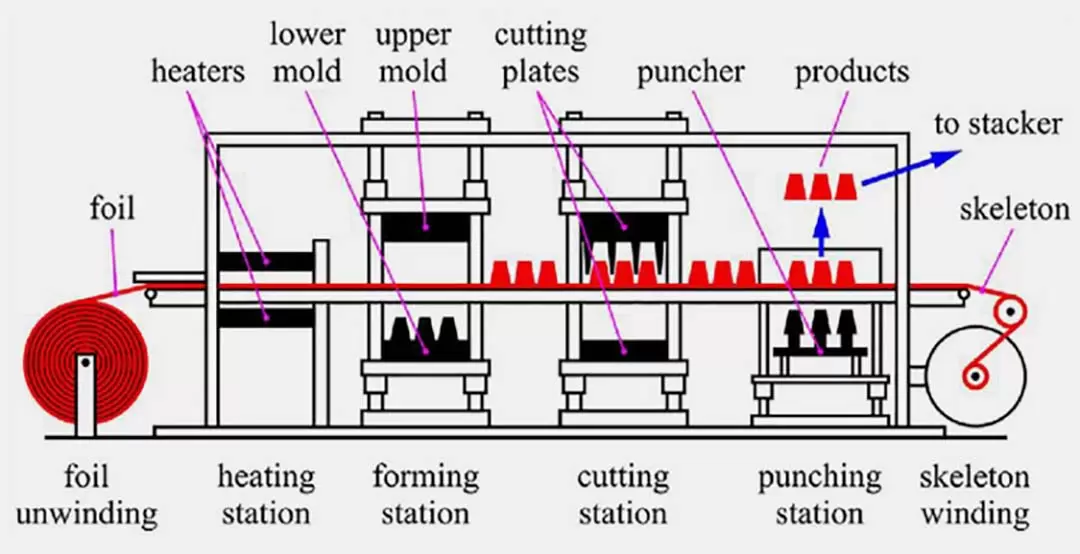 heaters

lower mold

upper mold

cutting plates

puncher

products

to stacker

foil

skeleton

foil unwinding

heating station

forming station

cutting station

punching station

skeleton winding